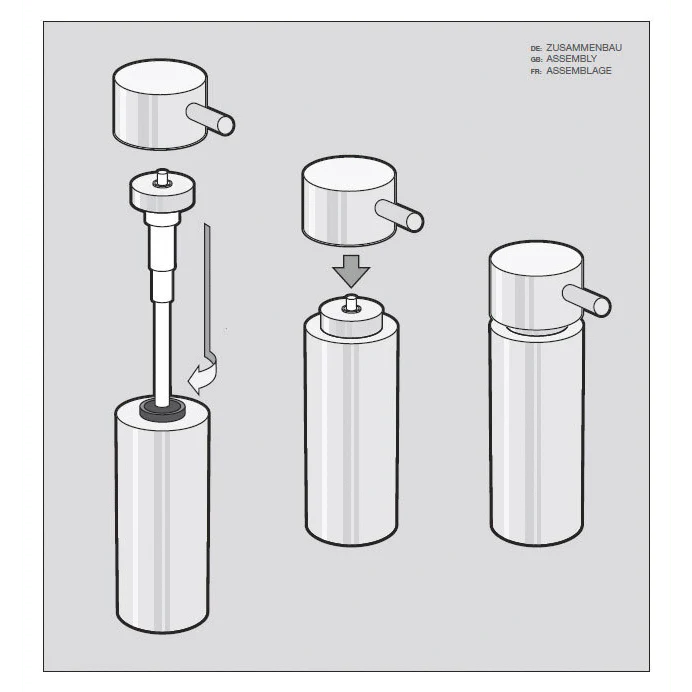 DE: ZUSAMMENBAU
GB: ASSEMBLY
FR: ASSEMBLAGE